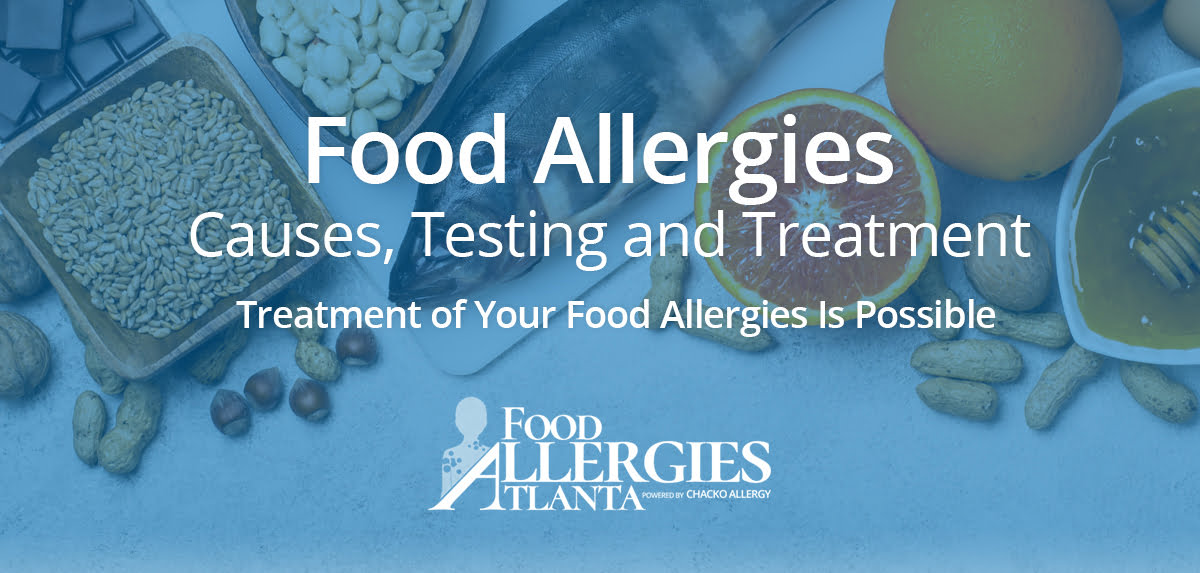 Food Allergies
Causes, Testing and Treatment

Treatment of Your Food Allergies Is Possible

FOOD
ALLERGIES
ATLANTA POWERED BY CHACKO ALLERGY